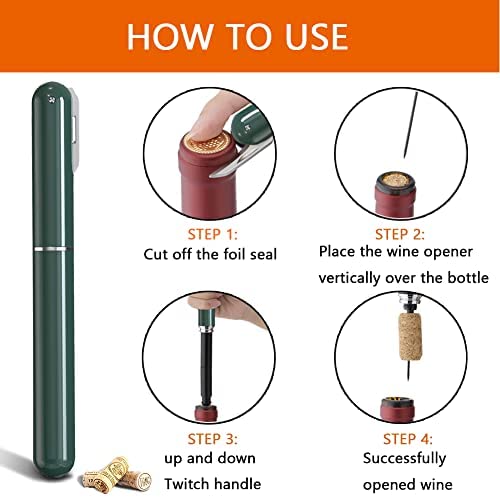 HOW TO USE

STEP 1:
Cut off the foil seal

STEP 2:
Place the wine opener vertically over the bottle

STEP 3:
up and down Twitch handle

STEP 4:
Successfully opened wine