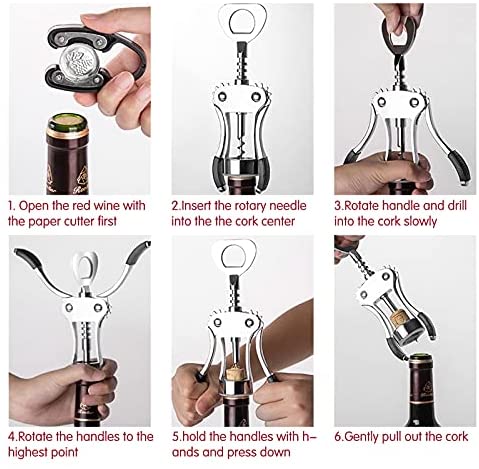 1. Open the red wine with the paper cutter first

2.Insert the rotary needle into the the cork center

3.Rotate handle and drill into the cork slowly

4.Rotate the handles to the highest point

5.hold the handles with hands and press down

6.Gently pull out the cork