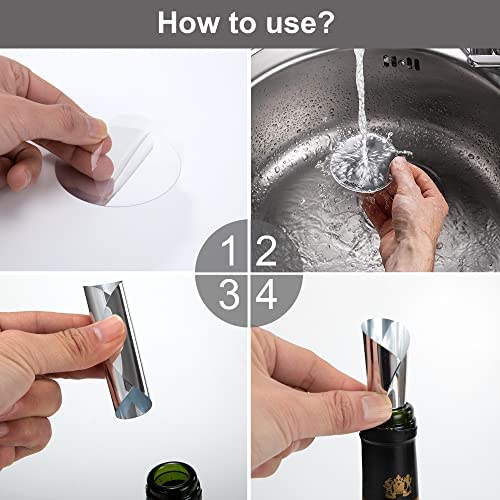 How to use?

1 2
3 4