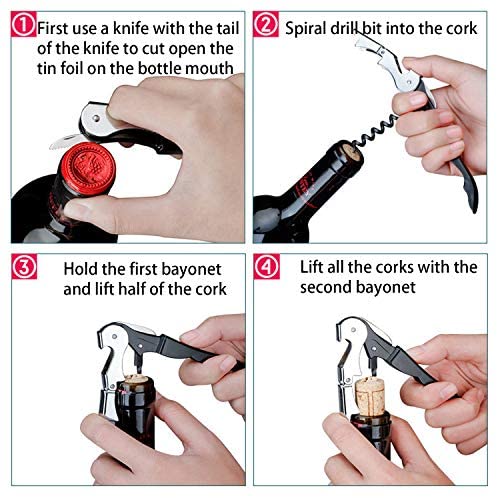 ① First use a knife with the tail of the knife to cut open the tin foil on the bottle mouth

② Spiral drill bit into the cork

③ Hold the first bayonet and lift half of the cork

④ Lift all the corks with the second bayonet