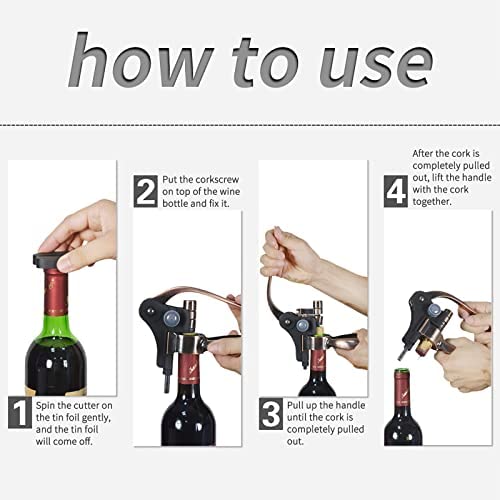 how to use

1 Spin the cutter on the tin foil gently, and the tin foil will come off.

2 Put the corkscrew on top of the wine bottle and fix it.

3 Pull up the handle until the cork is completely pulled out.

4 After the cork is completely pulled out, lift the handle with the cork together.