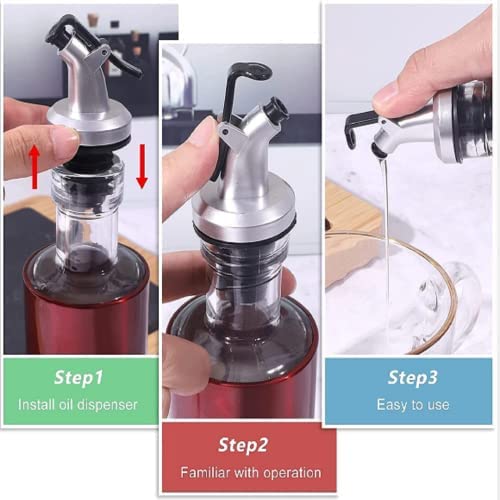 Step1
Install oil dispenser

Step2
Familiar with operation

Step3
Easy to use