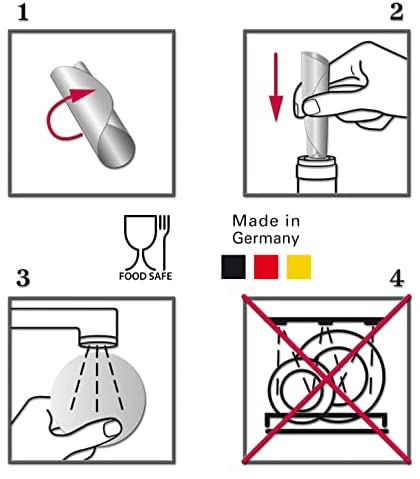 1

2

FOOD SAFE

Made in Germany

3

4