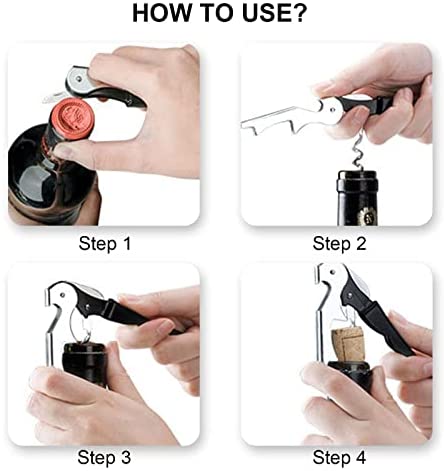 HOW TO USE?

Step 1

Step 2

Step 3

Step 4